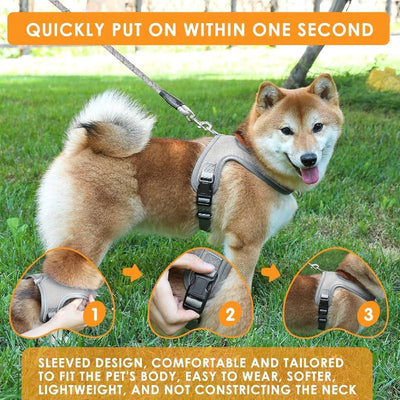 QUICKLY PUT ON WITHIN ONE SECOND

1

2

3

SLEEVED DESIGN, COMFORTABLE AND TAILORED TO FIT THE PET'S BODY, EASY TO WEAR, SOFTER, LIGHTWEIGHT, AND NOT CONSTRICTING THE NECK